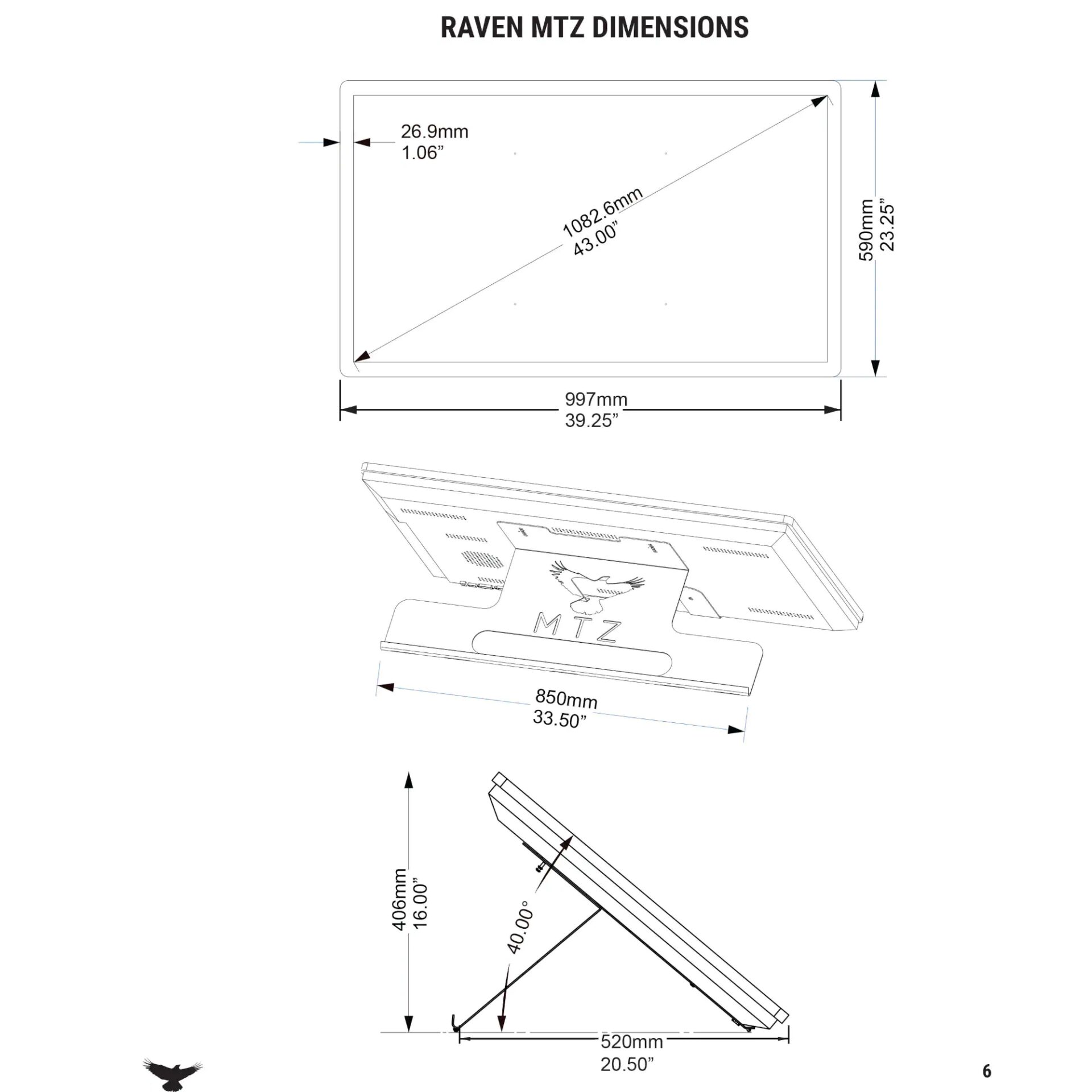 RAVEN MTZ DIMENSIONS

26.9mm
1.06”

1082.6mm
43.00”

590mm
23.25”

997mm
39.25”

MTZ

850mm
33.50”

406mm
16.00”

40.00°

520mm
20.50”

6